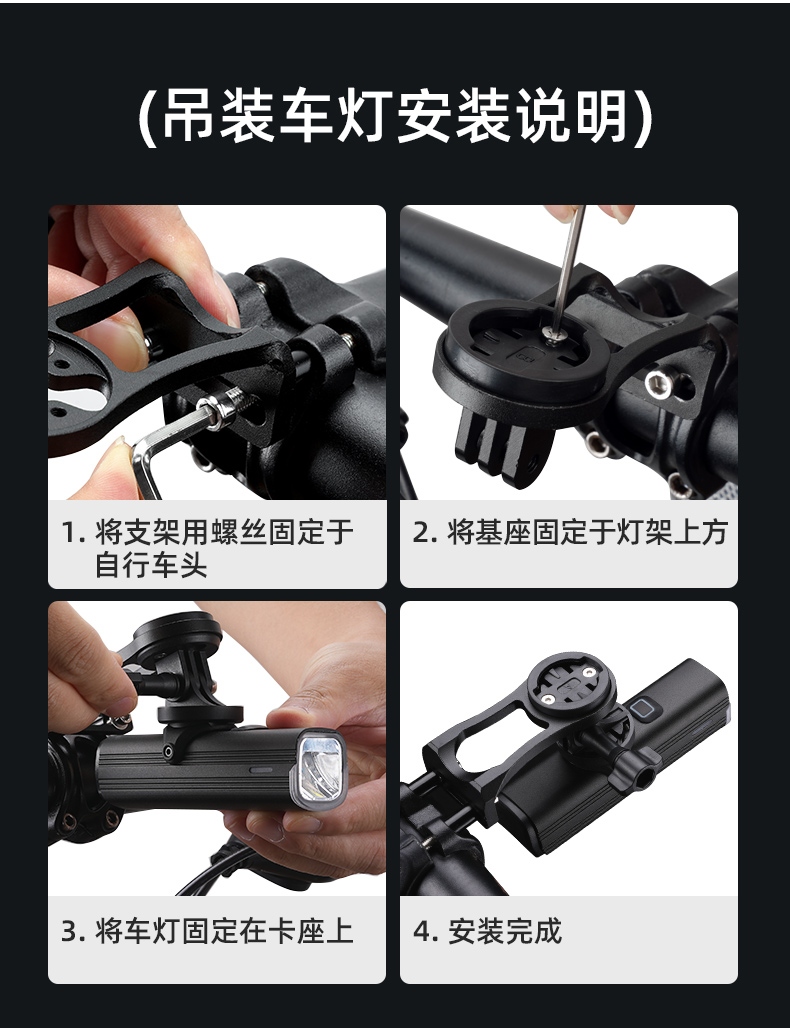 (吊装车灯安装说明)

1. 将支架用螺丝固定于自行车头

2. 将基座固定于灯架上方

3. 将车灯固定在卡座上

4. 安装完成