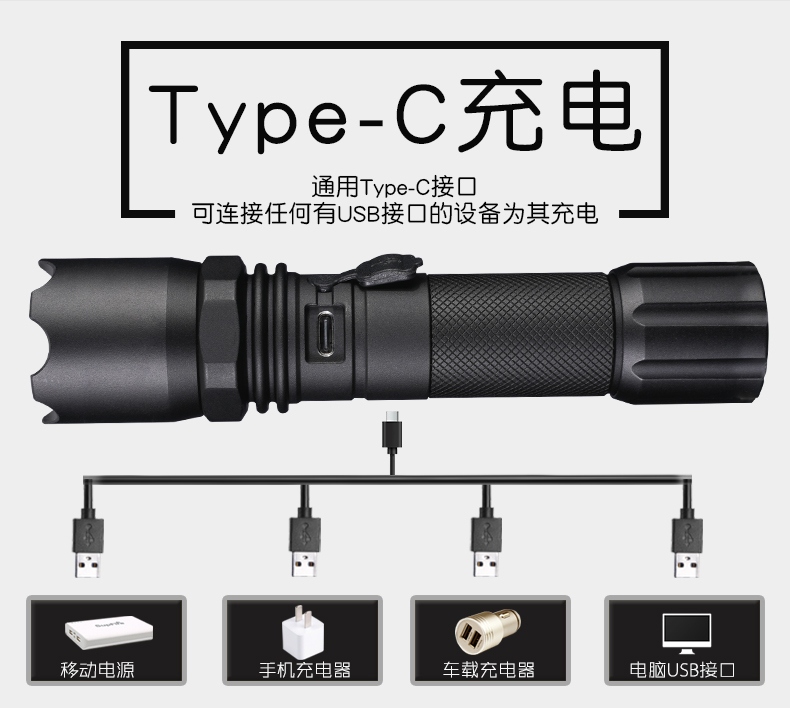 Type-C充电

通用Type-C接口
可连接任何有USB接口的设备为其充电

移动电源

手机充电器

车载充电器

电脑USB接口