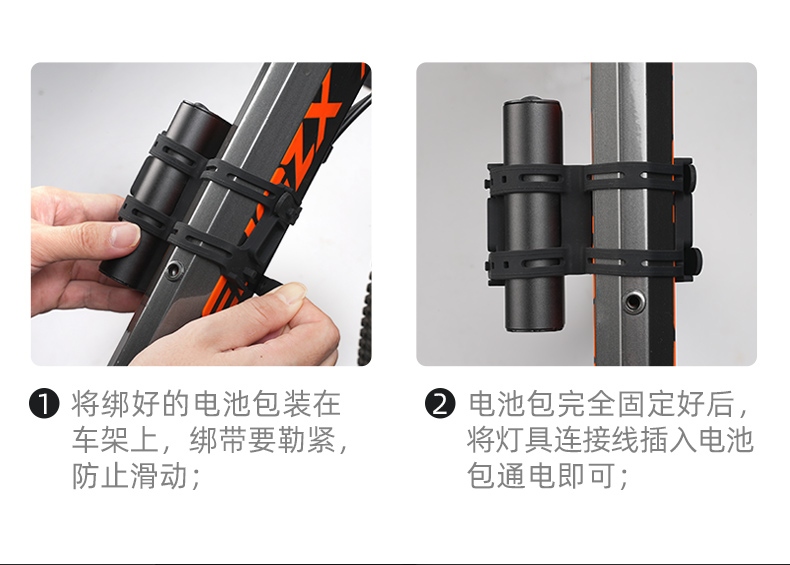 ❶ 将绑好的电池包装在车架上，绑带要勒紧，防止滑动；

❷ 电池包完全固定好后，将灯具连接线插入电池包通电即可；